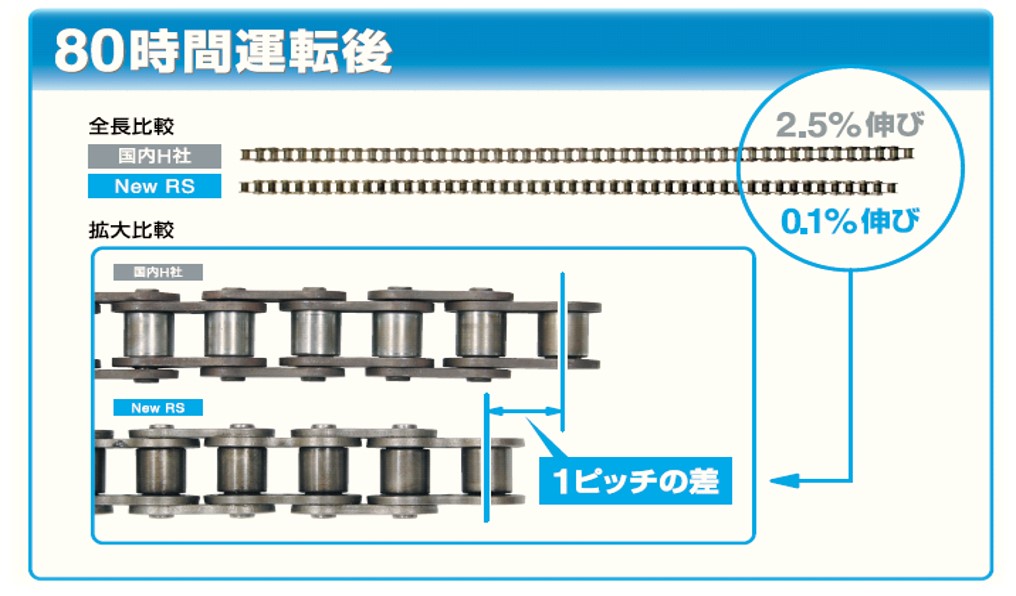 80時間運転後

全長比較

国内H社

New RS

2.5%伸び

0.1%伸び

拡大比較

国内H社

New RS

1ピッチの差